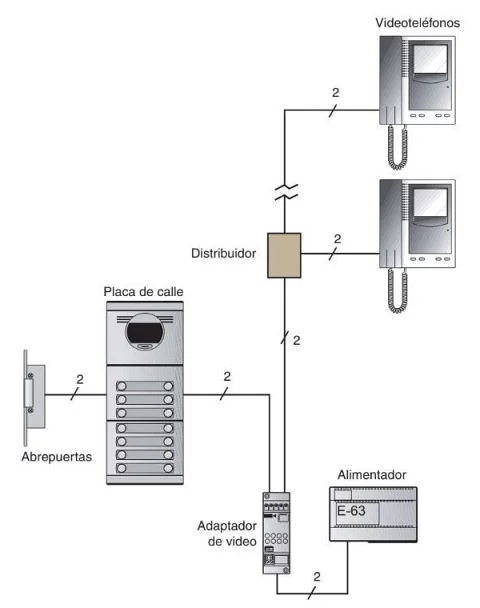 Videoteléfonos

2

Distribuidor

2

Placa de calle

2

2

2

Abrepuertas

Alimentador

E-63

Adaptador de video

2